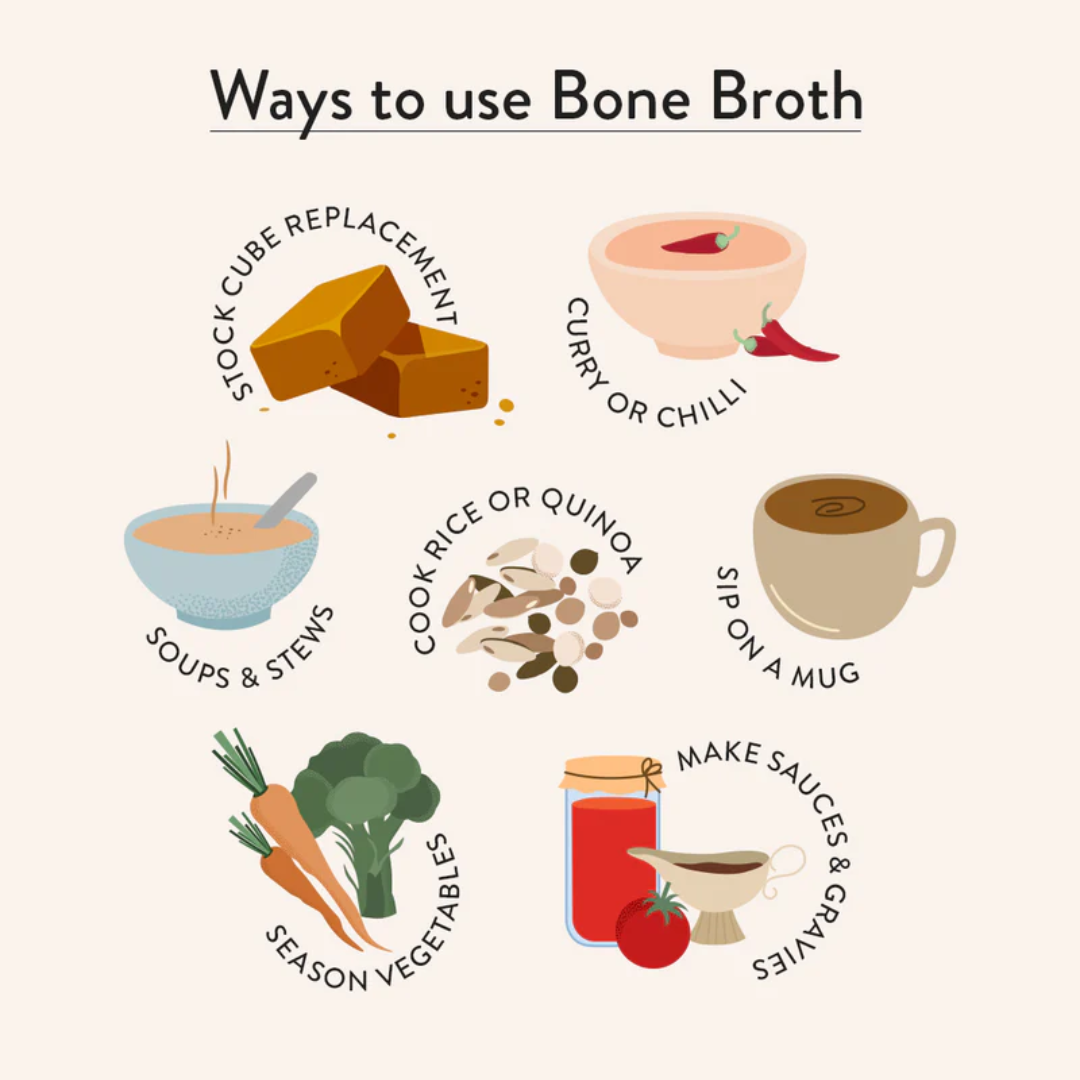 Ways to use Bone Broth

STOCK CUBE REPLACEMENT

CURRY OR CHILLI

SOUPS & STEWS

COOK RICE OR QUINOA

SIP ON A MUG

SEASON VEGETABLES

MAKE SAUCES & GRAVIES