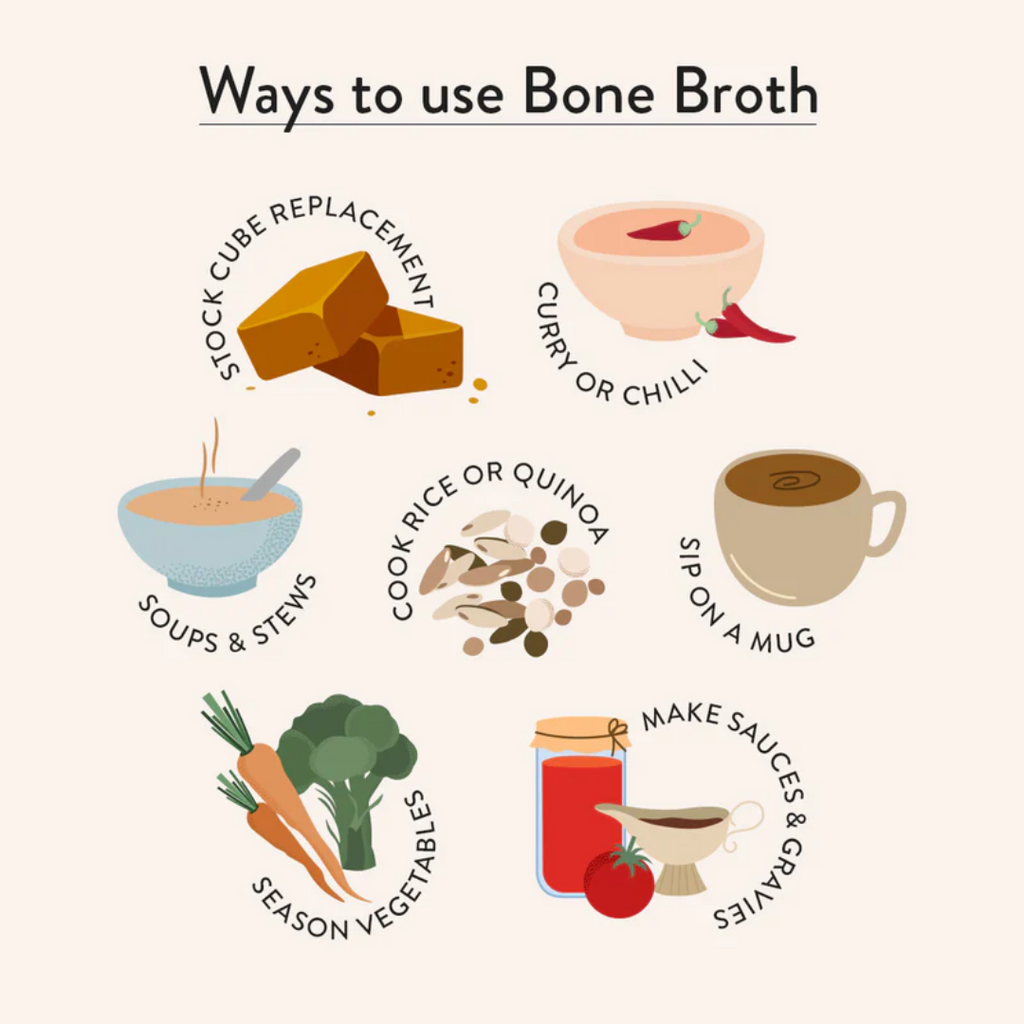 Ways to use Bone Broth

STOCK CUBE REPLACEMENT

CURRY OR CHILLI

SOUPS & STEWS

COOK RICE OR QUINOA

SIP ON A MUG

SEASON VEGETABLES

MAKE SAUCES & GRAVIES