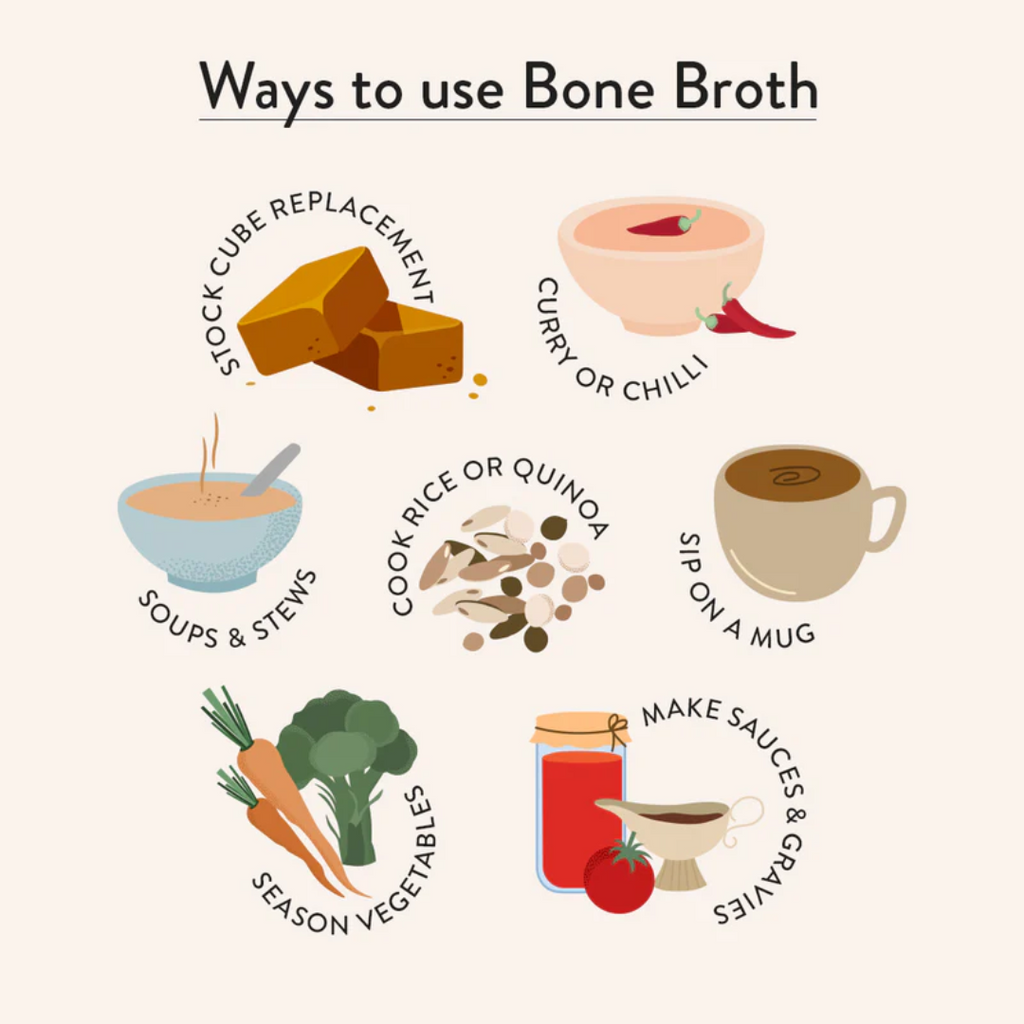 Ways to use Bone Broth

STOCK CUBE REPLACEMENT

CURRY OR CHILLI

SOUPS & STEWS

COOK RICE OR QUINOA

SIP ON A MUG

SEASON VEGETABLES

MAKE SAUCES & GRAVIES