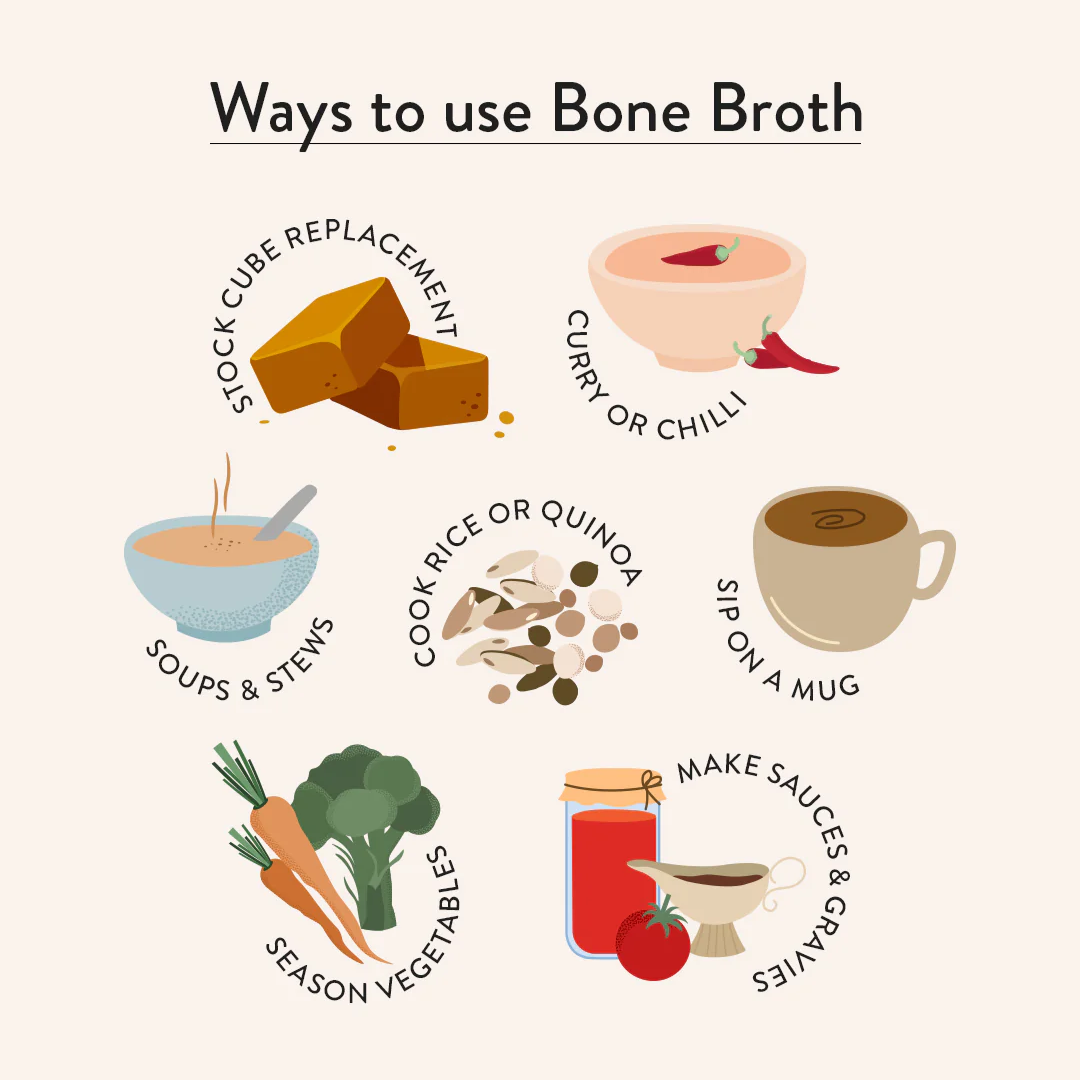 Ways to use Bone Broth

STOCK CUBE REPLACEMENT

CURRY OR CHILLI

SOUPS & STEWS

COOK RICE OR QUINOA

SIP ON A MUG

SEASON VEGETABLES

MAKE SAUCES & GRAVIES